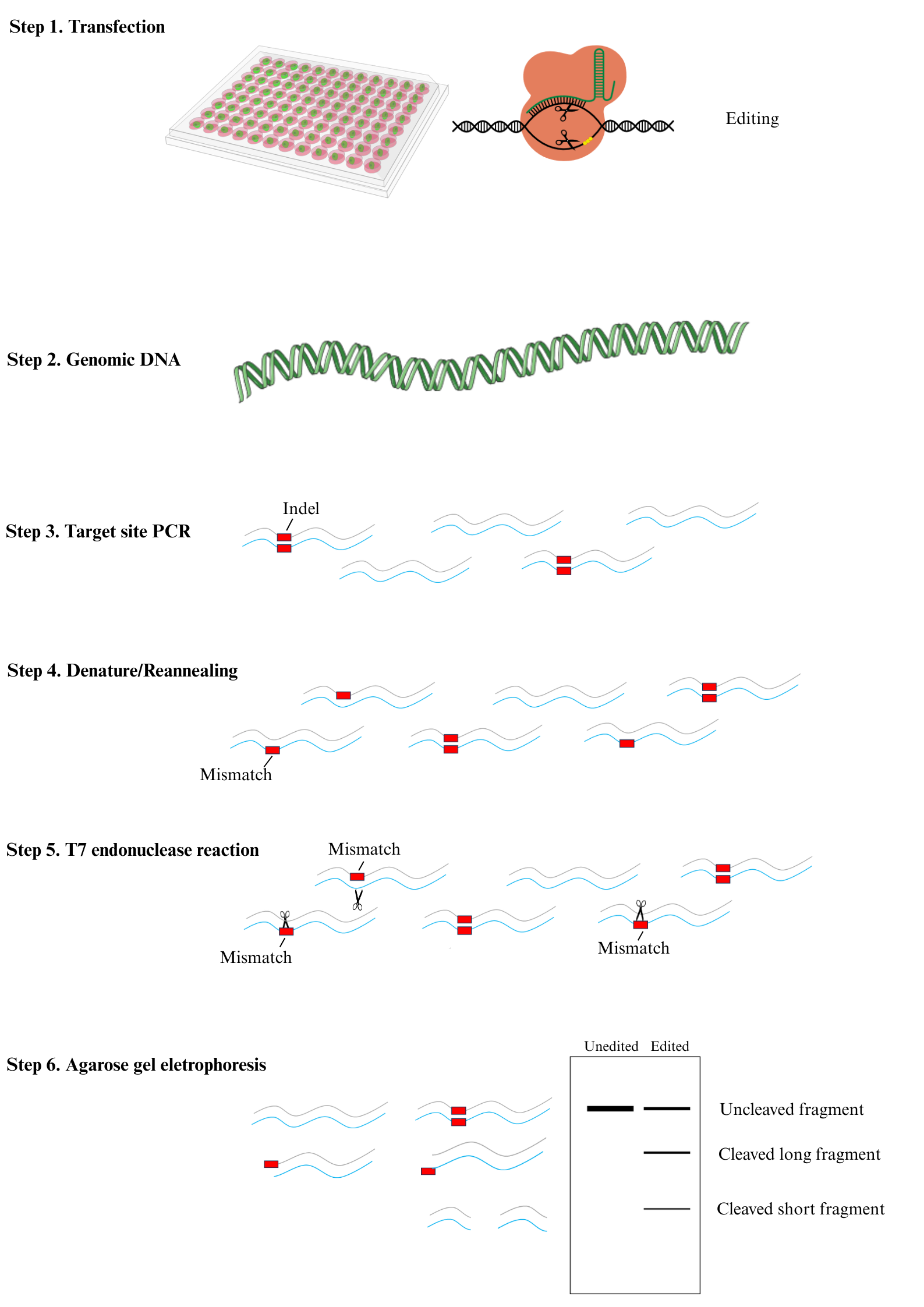 Step 1. Transfection

Editing

Step 2. Genomic DNA

Step 3. Target site PCR

Indel

Step 4. Denature/Reannealing

Mismatch

Step 5. T7 endonuclease reaction

Mismatch

Mismatch

Mismatch

Step 6. Agarose gel eletrophoresis

Unedited Edited

Uncleaved fragment

Cleaved long fragment

Cleaved short fragment